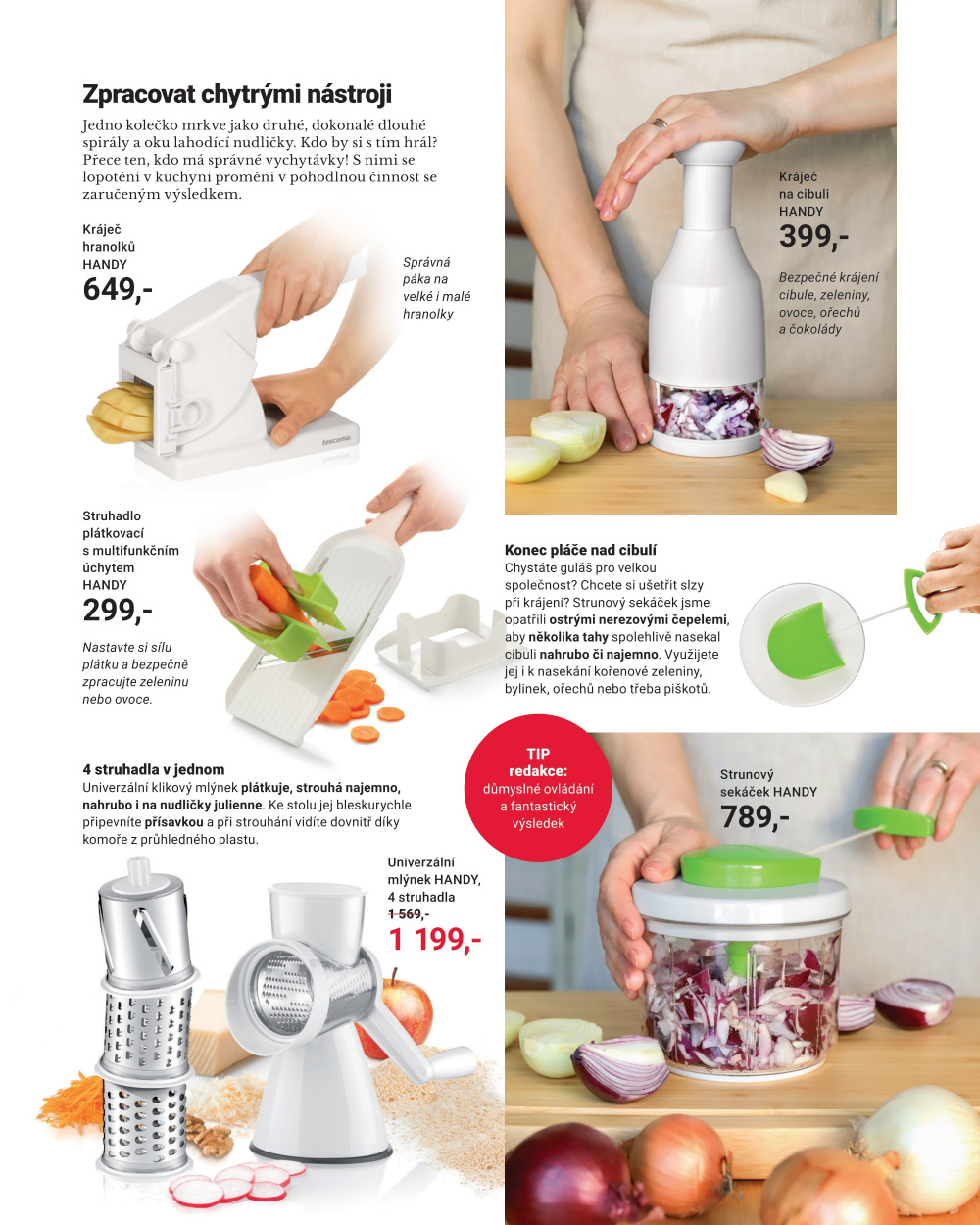 Zpracovat chytrými nástroji

Jedno kolečko mrkve jako druhé, dokonalé dlouhé spirály a oku lahodící nudličky. Kdo by si s tím hrál? Přece ten, kdo má správné vychytávky! S nimi se lopotění v kuchyni promění v pohodlnou činnost se zaručeným výsledkem.

Kráječ hranolků HANDY
649,-

Správná páka na velké i malé hranolky

tescoma

Kráječ na cibuli HANDY
399,-

Bezpečné krájení cibule, zeleniny, ovoce, ořechů a čokolády

Struhadlo plátkovací s multifunkčním úchytem HANDY
299,-

Nastavte si sílu plátku a bezpečně zpracujte zeleninu nebo ovoce.

Konec pláče nad cibulí
Chystáte guláš pro velkou společnost? Chcete si ušetřit slzy při krájení? Strunový sekáček jsme opatřili ostrými nerezovými čepelemi, aby několika tahy spolehlivě nasekal cibuli nahrubo či najemno. Využijete jej i k nasekání kořenové zeleniny, bylinek, ořechů nebo třeba piškotů.

4 struhadla v jednom
Univerzální klikový mlýnek plátkuje, strouhá najemno, nahrubo i na nudličky julienne. Ke stolu jej bleskurychle připevníte přísavkou a při strouhání vidíte dovnitř díky komoře z průhledného plastu.

TIP redakce:
důmyslné ovládání a fantastický výsledek

Strunový sekáček HANDY
789,-

Univerzální mlýnek HANDY, 4 struhadla
1 569,-
1 199,-