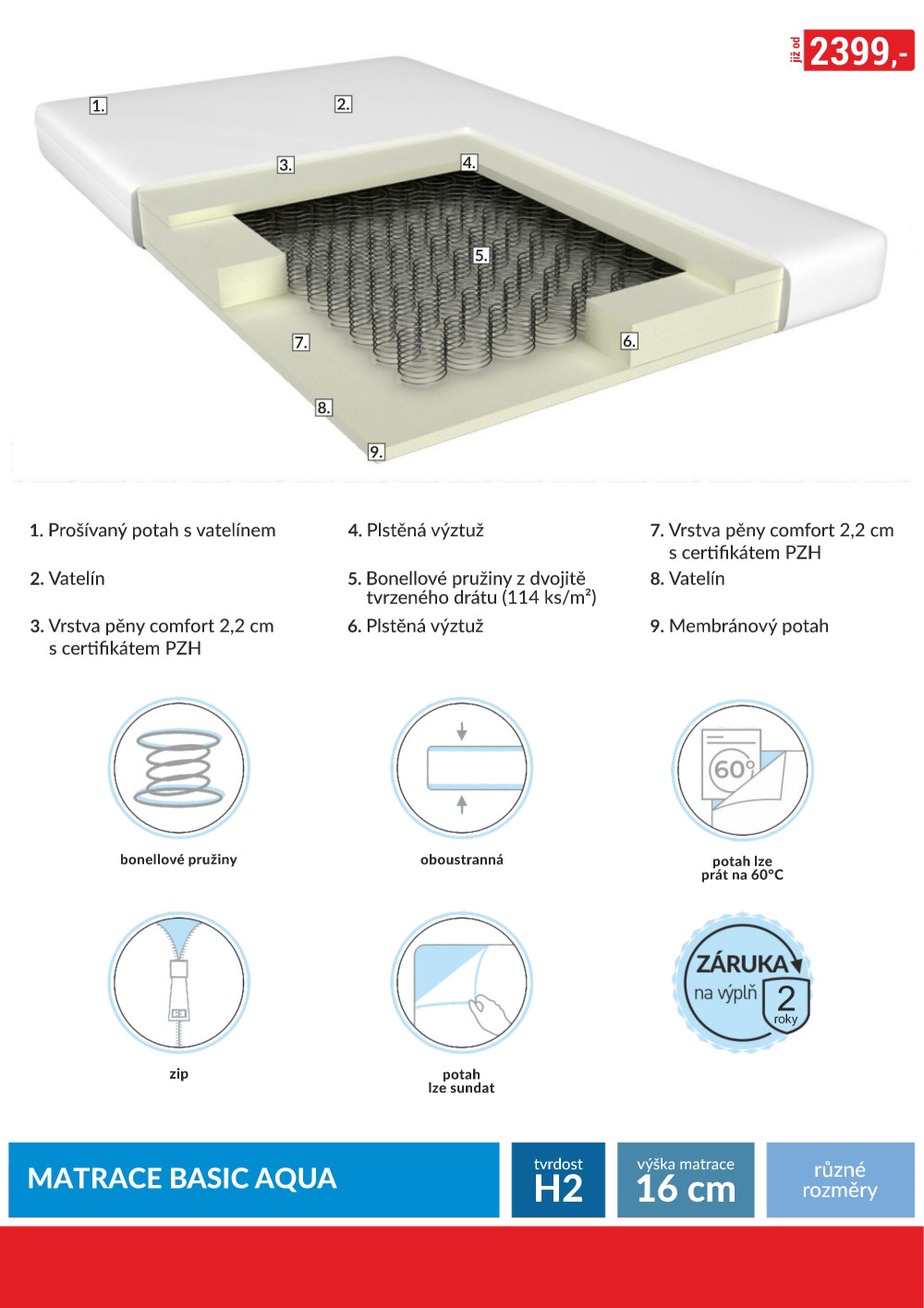 již od 2399,-

1.
2.
3.
4.
5.
6.
7.
8.
9.

1. Prošívaný potah s vatelínem

2. Vatelín

3. Vrstva pěny comfort 2,2 cm s certifikátem PZH

4. Plstěná výztuž

5. Bonellové pružiny z dvojitě tvrzeného drátu (114 ks/m²)

6. Plstěná výztuž

7. Vrstva pěny comfort 2,2 cm s certifikátem PZH

8. Vatelín

9. Membránový potah

bonellové pružiny

oboustranná

60°

potah lze prát na 60°C

zip

potah lze sundat

ZÁRUKA na výplň 2 roky

MATRACE BASIC AQUA

tvrdost H2

výška matrace 16 cm

různé rozměry